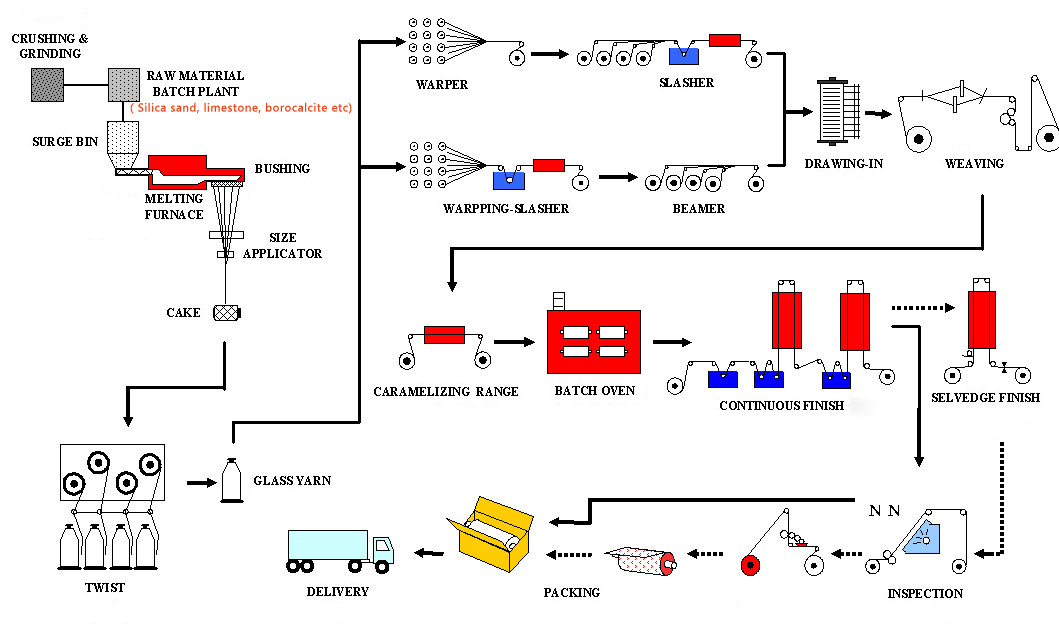 CRUSHING & GRINDING

RAW MATERIAL BATCH PLANT
( Silica sand, limestone, borocalcite etc)

SURGE BIN

BUSHING

MELTING FURNACE

SIZE APPLICATOR

CAKE

TWIST

GLASS YARN

WARPER

SLASHER

WARPPING-SLASHER

BEAMER

DRAWING-IN

WEAVING

CARAMELIZING RANGE

BATCH OVEN

CONTINUOUS FINISH

SELVEDGE FINISH

N N

INSPECTION

PACKING

DELIVERY